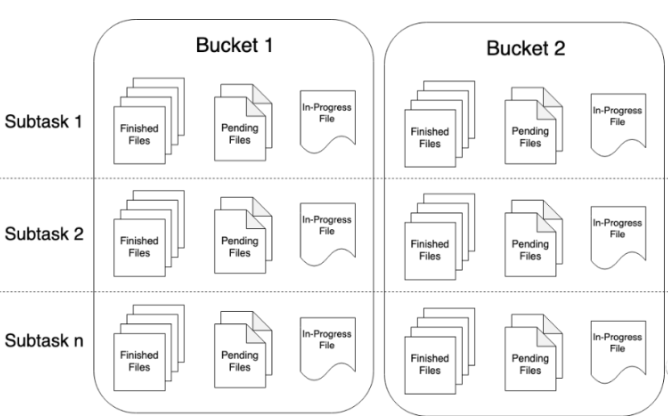 Bucket 1

Bucket 2

Subtask 1

Finished Files

Pending Files

In-Progress File

Finished Files

Pending Files

In-Progress File

Subtask 2

Finished Files

Pending Files

In-Progress File

Finished Files

Pending Files

In-Progress File

Subtask n

Finished Files

Pending Files

In-Progress File

Finished Files

Pending Files

In-Progress File