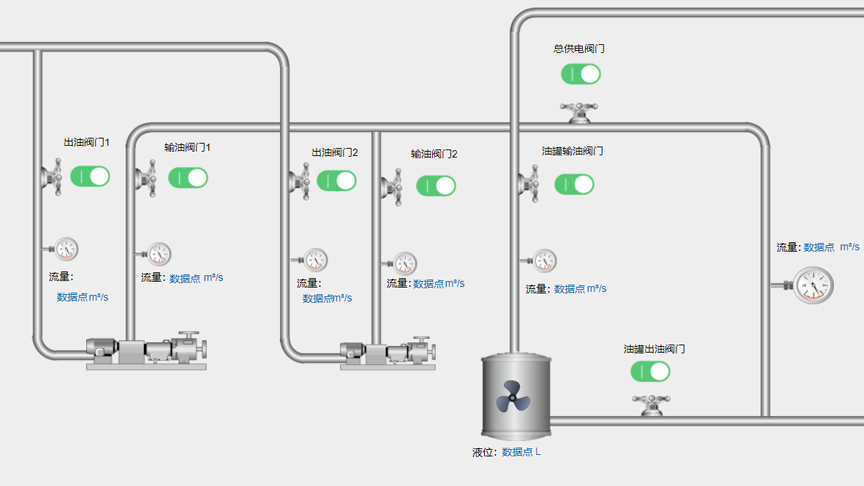 总供电阀门

出油阀门1

输油阀门1

出油阀门2

输油阀门2

油罐输油阀门

流量:

数据点m³/s

流量: 数据点 m³/s

流量:

数据点m³/s

流量: 数据点 m³/s

流量: 数据点 m³/s

流量: 数据点 m³/s

油罐出油阀门

液位: 数据点 L