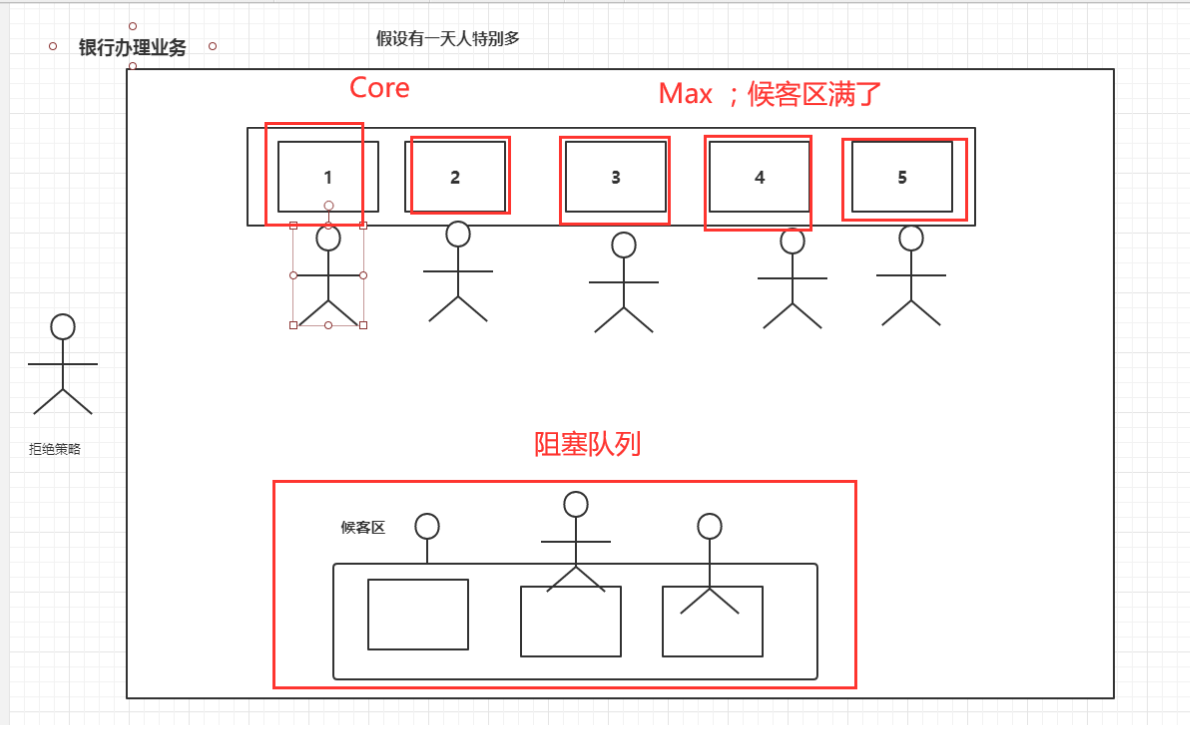 银行办理业务

假设有一天人特别多

Core

Max ；候客区满了

1

2

3

4

5

拒绝策略

阻塞队列

候客区