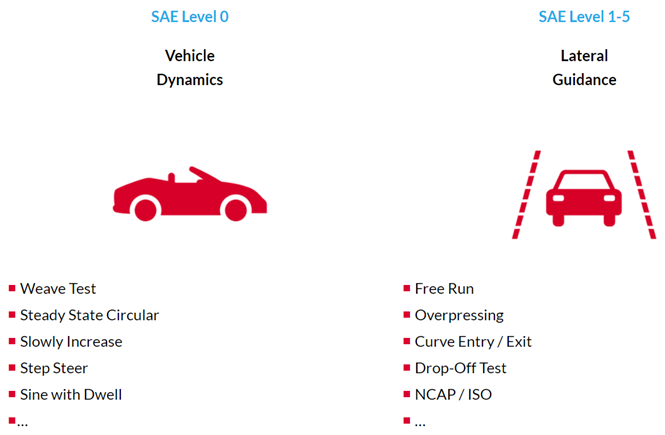 SAE Level 0

Vehicle
Dynamics

• Weave Test
• Steady State Circular
• Slowly Increase
• Step Steer
• Sine with Dwell
• ...

SAE Level 1-5

Lateral
Guidance

• Free Run
• Overpressing
• Curve Entry / Exit
• Drop-Off Test
• NCAP / ISO
• ...