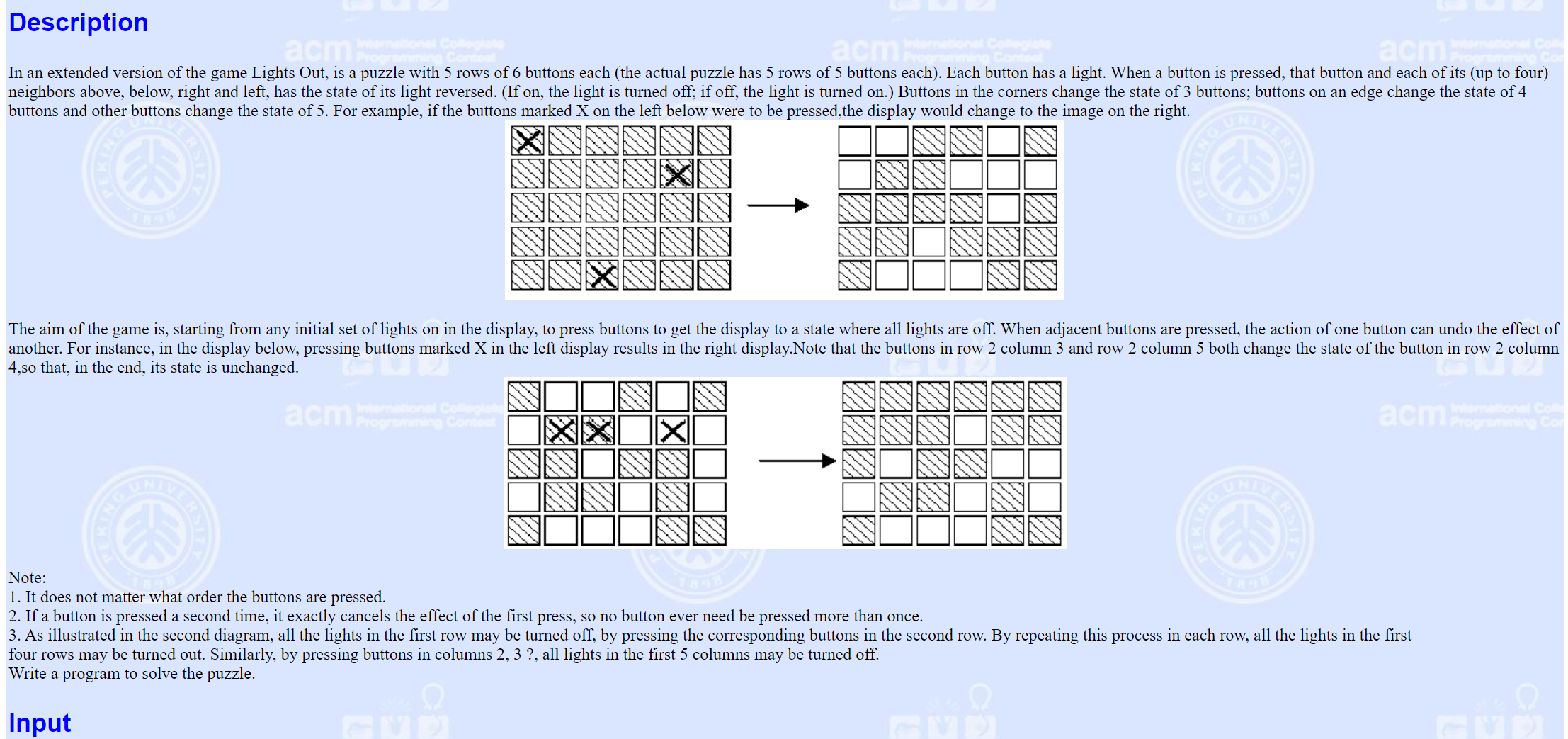 Description

In an extended version of the game Lights Out, is a puzzle with 5 rows of 6 buttons each (the actual puzzle has 5 rows of 5 buttons each). Each button has a light. When a button is pressed, that button and each of its (up to four) neighbors above, below, right and left, has the state of its light reversed. (If on, the light is turned off; if off, the light is turned on.) Buttons in the corners change the state of 3 buttons; buttons on an edge change the state of 4 buttons and other buttons change the state of 5. For example, if the buttons marked X on the left below were to be pressed,the display would change to the image on the right.

The aim of the game is, starting from any initial set of lights on in the display, to press buttons to get the display to a state where all lights are off. When adjacent buttons are pressed, the action of one button can undo the effect of another. For instance, in the display below, pressing buttons marked X in the left display results in the right display.Note that the buttons in row 2 column 3 and row 2 column 5 both change the state of the button in row 2 column 4,so that, in the end, its state is unchanged.

Note:
1. It does not matter what order the buttons are pressed.
2. If a button is pressed a second time, it exactly cancels the effect of the first press, so no button ever need be pressed more than once.
3. As illustrated in the second diagram, all the lights in the first row may be turned off, by pressing the corresponding buttons in the second row. By repeating this process in each row, all the lights in the first four rows may be turned out. Similarly, by pressing buttons in columns 2, 3 ?, all lights in the first 5 columns may be turned off.
Write a program to solve the puzzle.

Input