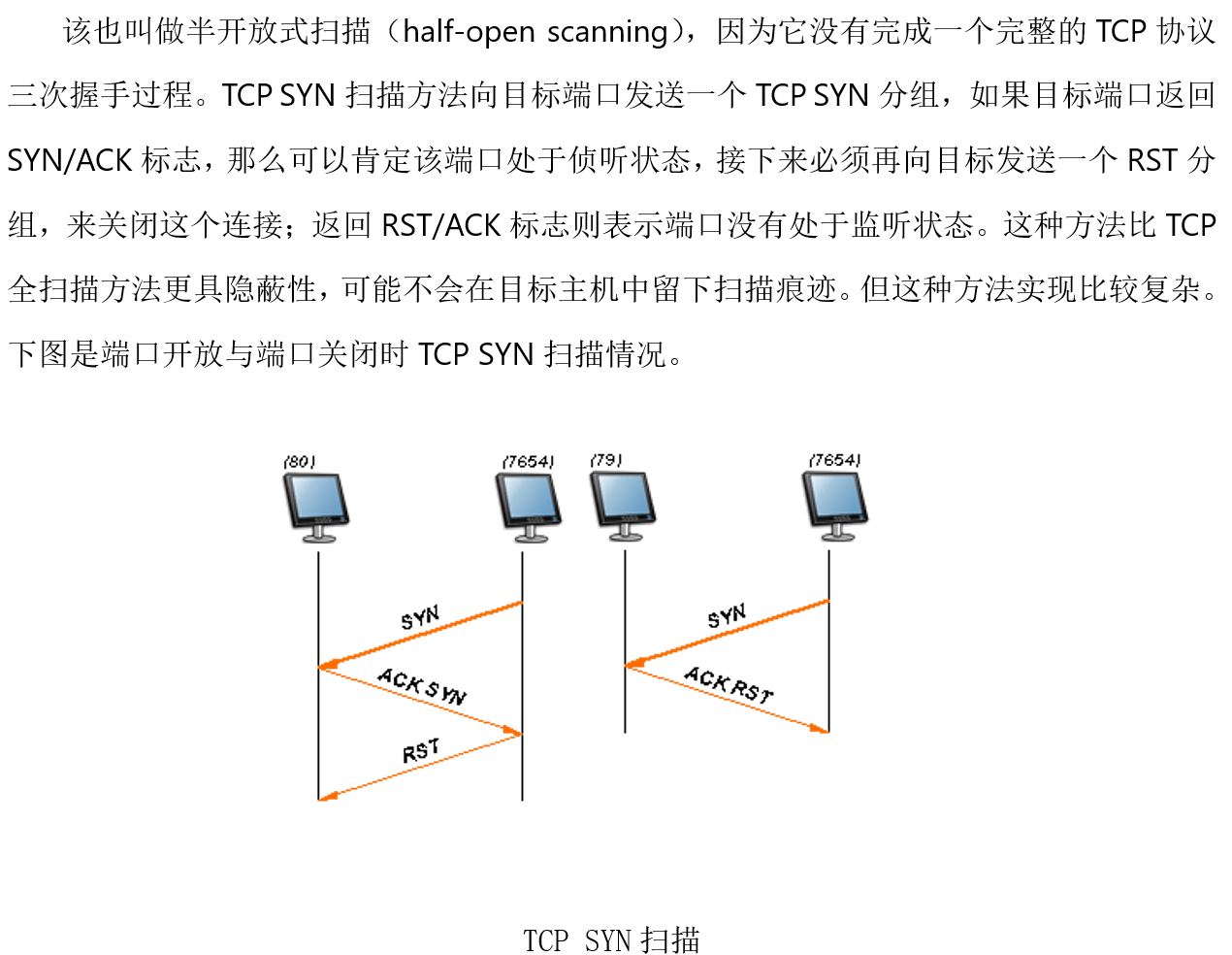 该也叫做半开放式扫描（half-open scanning），因为它没有完成一个完整的 TCP 协议三次握手过程。TCP SYN 扫描方法向目标端口发送一个 TCP SYN 分组，如果目标端口返回 SYN/ACK 标志，那么可以肯定该端口处于侦听状态，接下来必须再向目标发送一个 RST 分组，来关闭这个连接；返回 RST/ACK 标志则表示端口没有处于监听状态。这种方法比 TCP 全扫描方法更具隐蔽性，可能不会在目标主机中留下扫描痕迹。但这种方法实现比较复杂。下图是端口开放与端口关闭时 TCP SYN 扫描情况。

(80)
(7654)
(79)
(7654)
SYN
ACK SYN
RST
SYN
ACK RST

TCP SYN 扫描