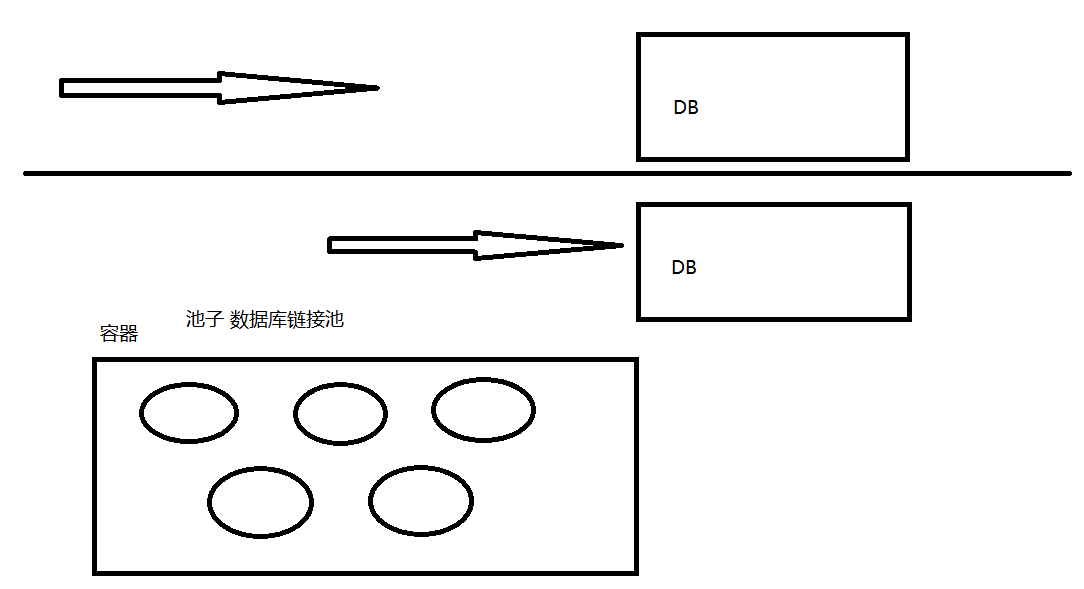 DB

DB

池子 数据库链接池

容器