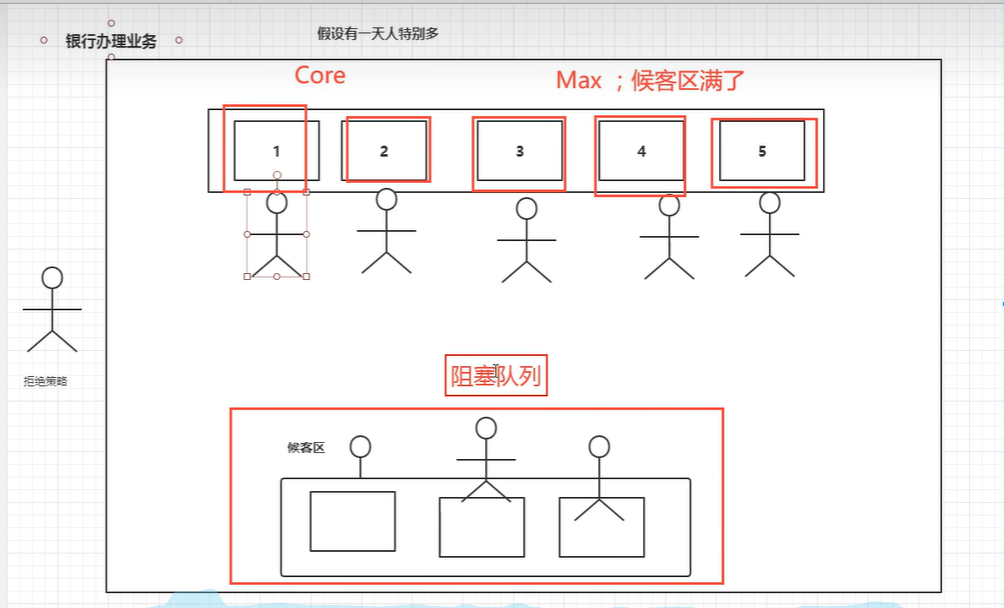 银行办理业务

假设有一天人特别多

Core

Max ；候客区满了

1

2

3

4

5

拒绝策略

阻塞队列

候客区