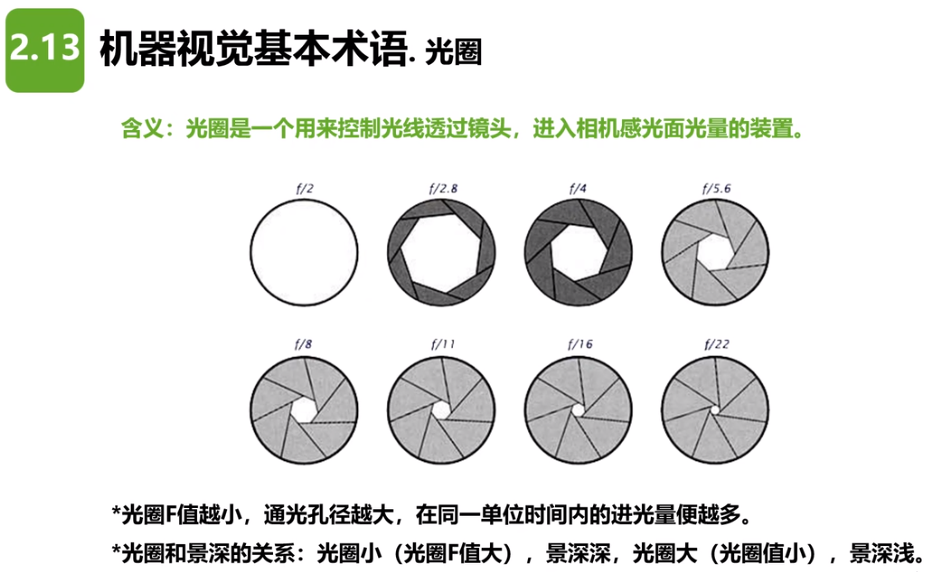 2.13 机器视觉基本术语. 光圈

含义：光圈是一个用来控制光线透过镜头，进入相机感光面光量的装置。

f/2 f/2.8 f/4 f/5.6

f/8 f/11 f/16 f/22

*光圈F值越小，通光孔径越大，在同一单位时间内的进光量便越多。

*光圈和景深的关系：光圈小（光圈F值大），景深深，光圈大（光圈值小），景深浅。