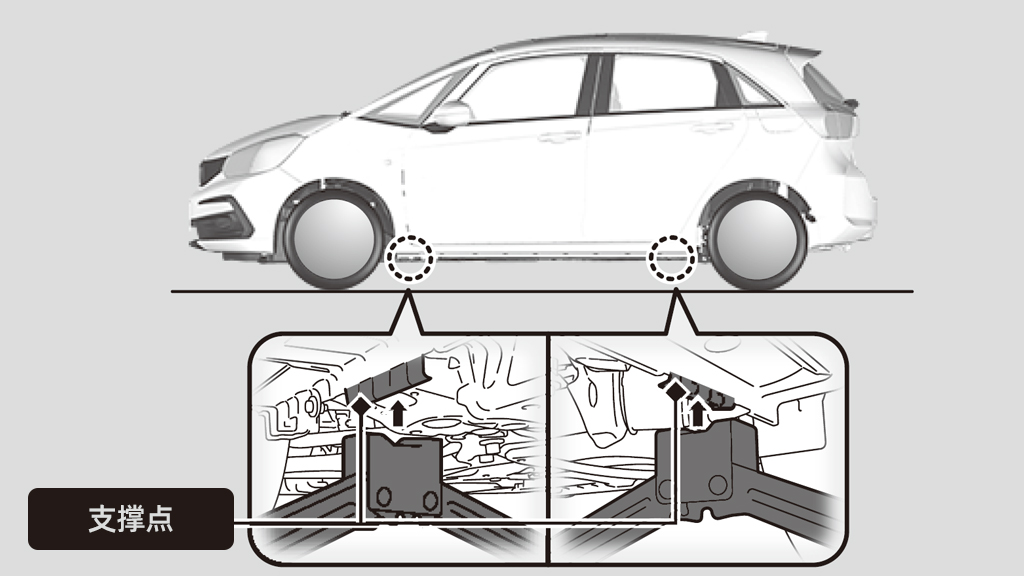 支撑点